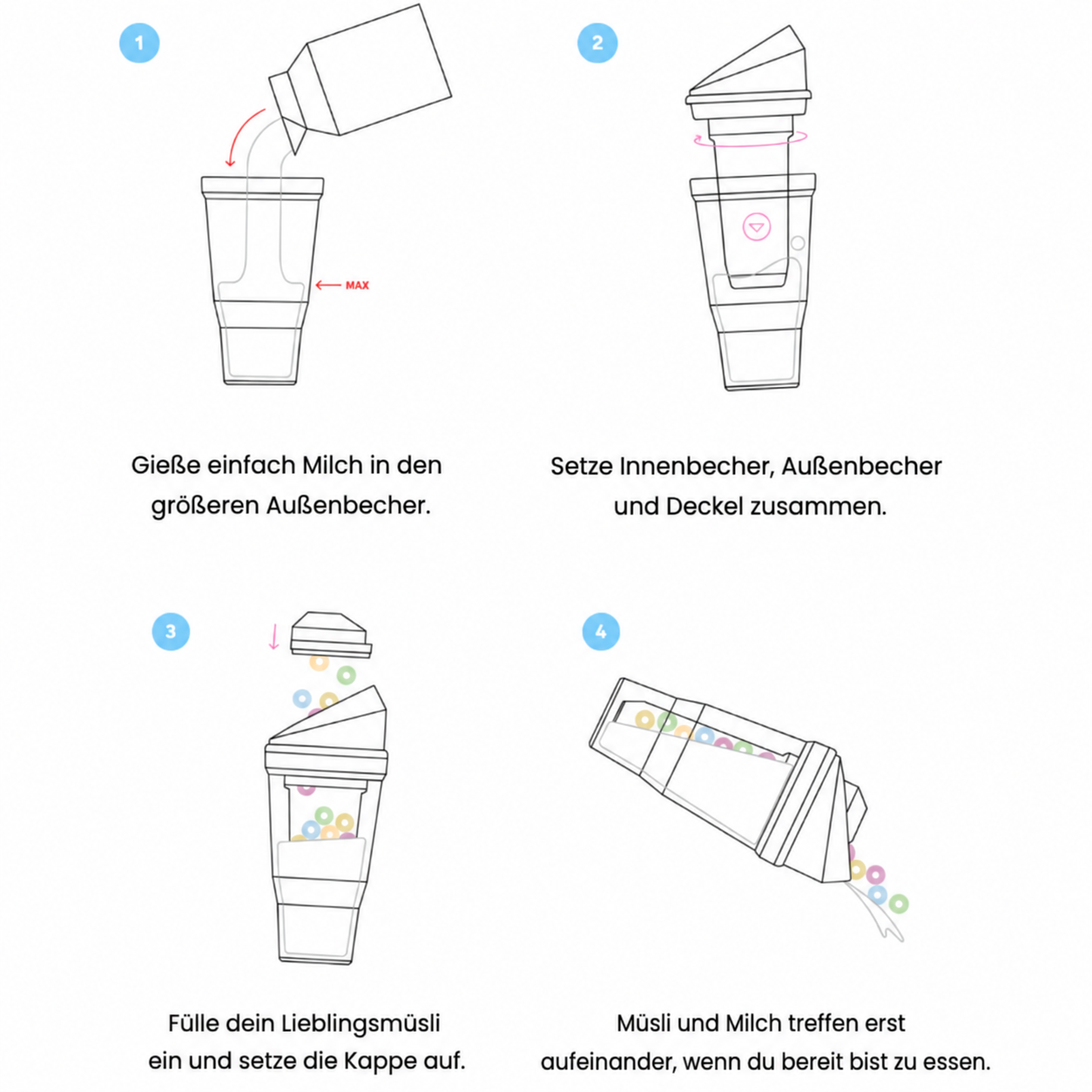 1

MAX

Gieße einfach Milch in den größeren Außenbecher.

2

Setze Innenbecher, Außenbecher und Deckel zusammen.

3

Fülle dein Lieblingsmüsli ein und setze die Kappe auf.

4

Müsli und Milch treffen erst aufeinander, wenn du bereit bist zu essen.